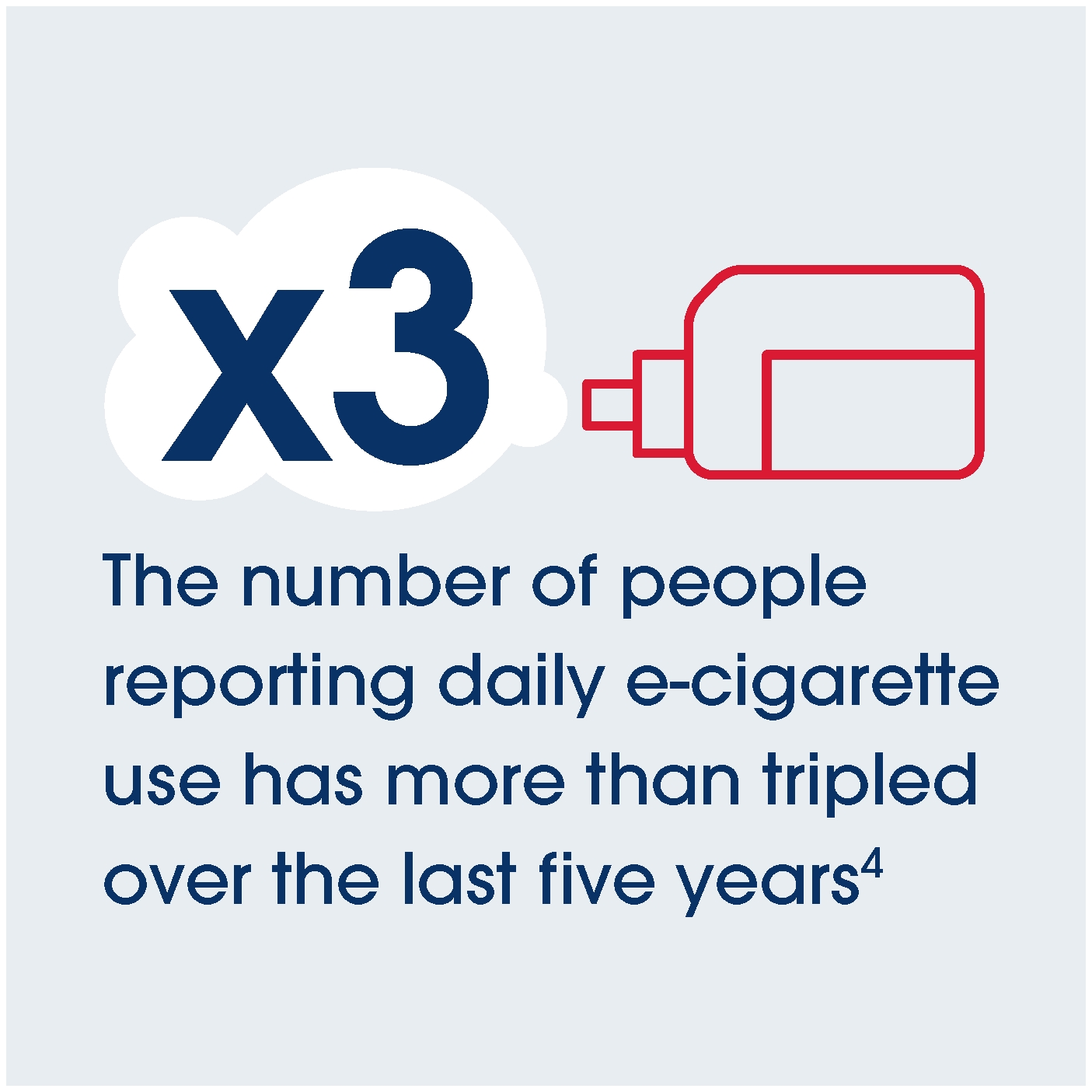 x3

The number of people reporting daily e-cigarette use has more than tripled over the last five years$^4$