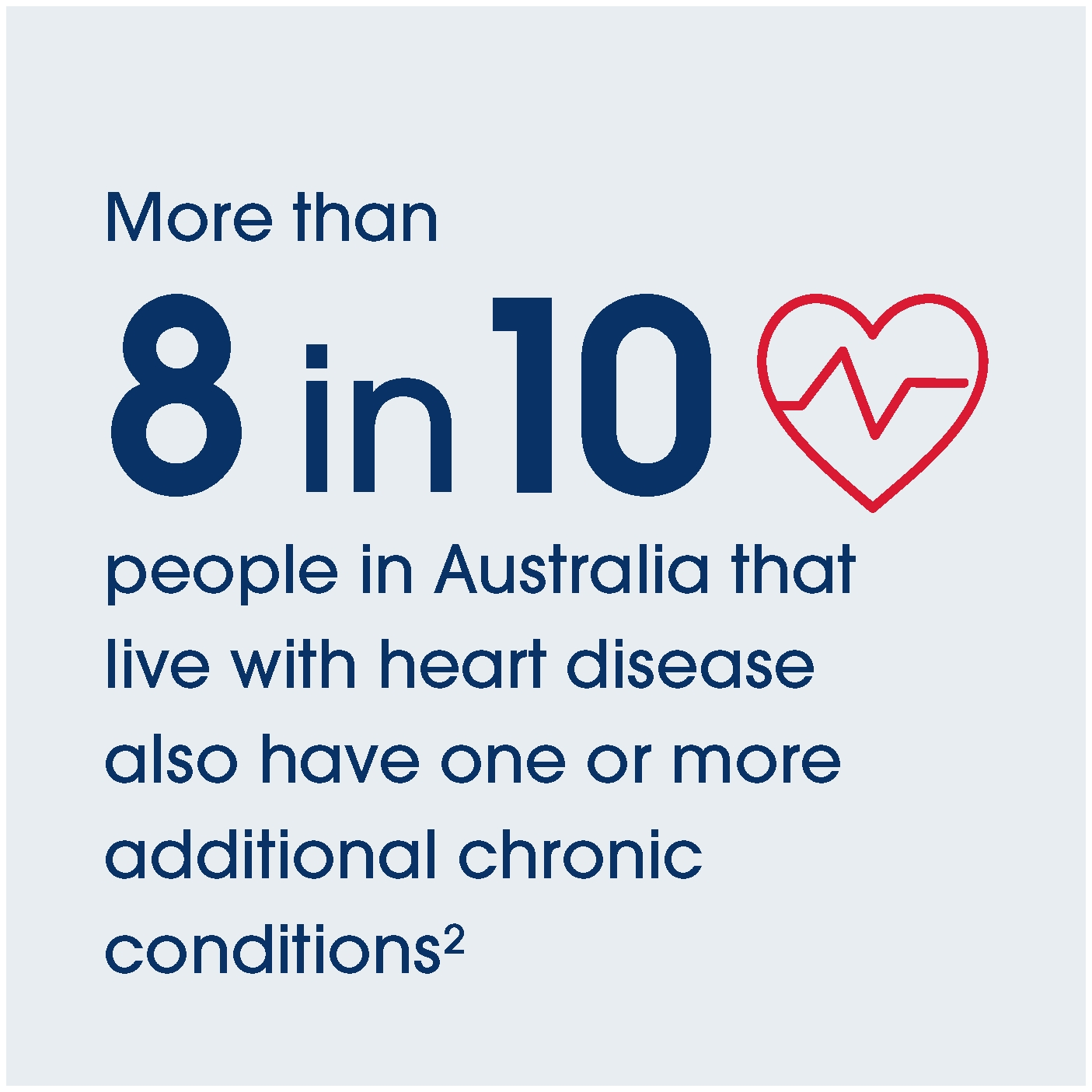 More than

8 in 10

people in Australia that live with heart disease also have one or more additional chronic conditions$^2$